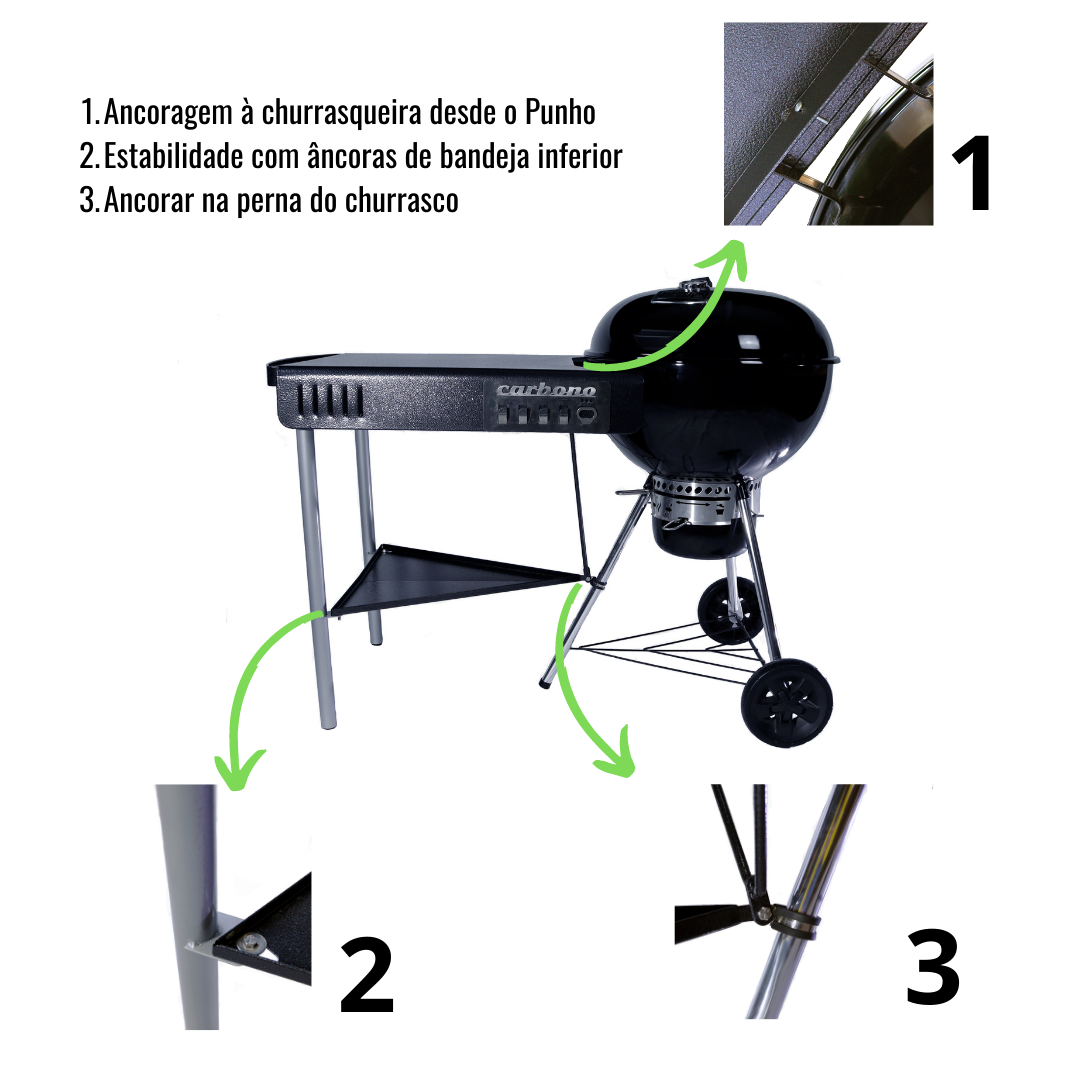 1. Ancoragem à churrasqueira desde o Punho
2. Estabilidade com âncoras de bandeja inferior
3. Ancorar na perna do churrasco

1

carbono

2

3